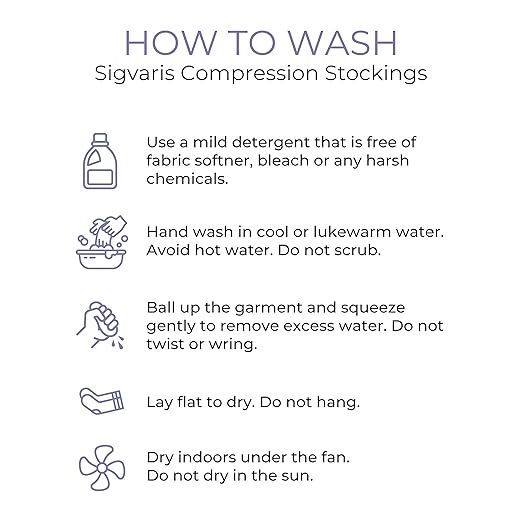 HOW TO WASH
Sigvaris Compression Stockings

Use a mild detergent that is free of fabric softner, bleach or any harsh chemicals.

Hand wash in cool or lukewarm water. Avoid hot water. Do not scrub.

Ball up the garment and squeeze gently to remove excess water. Do not twist or wring.

Lay flat to dry. Do not hang.

Dry indoors under the fan.
Do not dry in the sun.